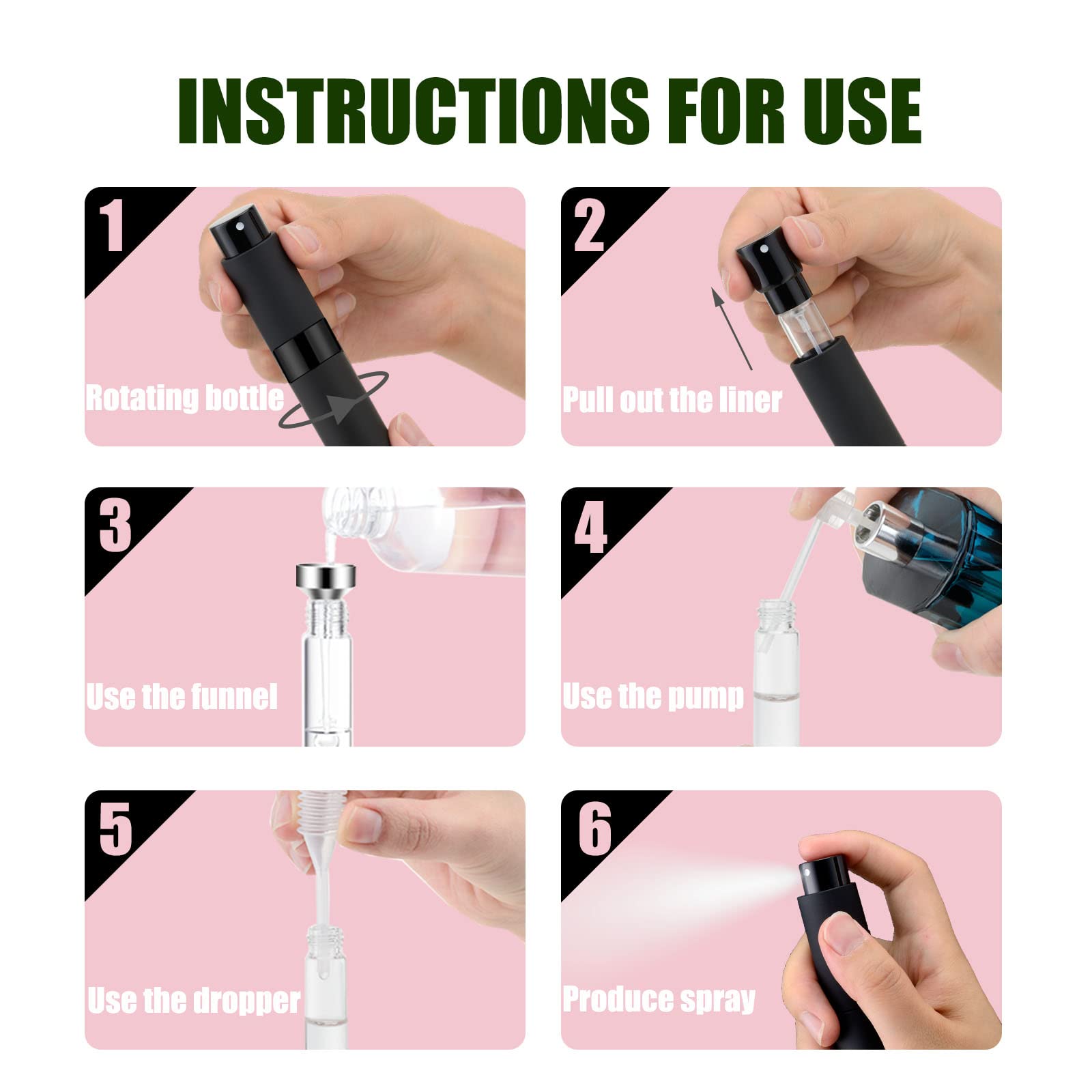 INSTRUCTIONS FOR USE

1
Rotating bottle

2
Pull out the liner

3
Use the funnel

4
Use the pump

5
Use the dropper

6
Produce spray